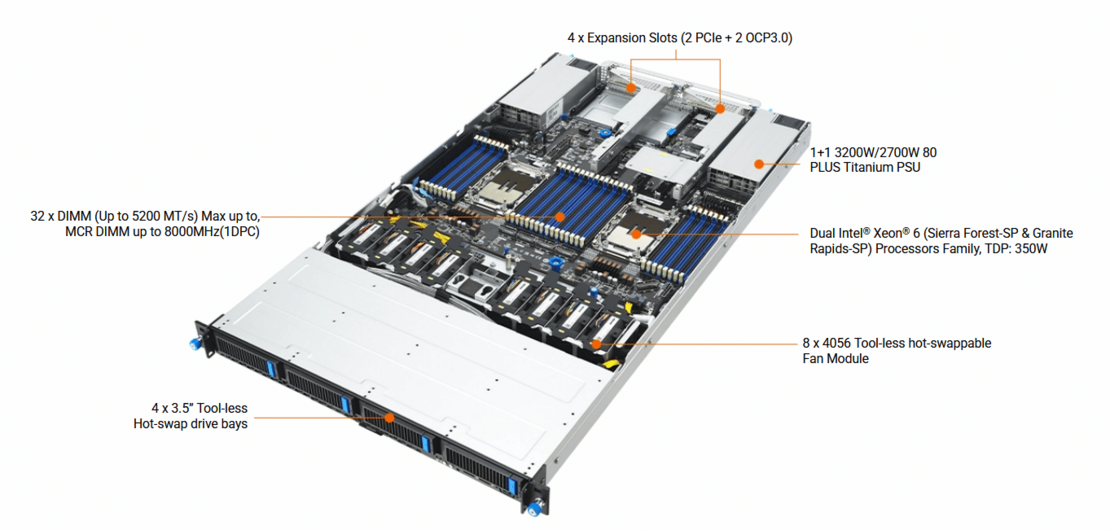 4 x Expansion Slots (2 PCIe + 2 OCP3.0)

1+1 3200W/2700W 80 PLUS Titanium PSU

32 x DIMM (Up to 5200 MT/s) Max up to, MCR DIMM up to 8000MHz(1DPC)

Dual Intel® Xeon® 6 (Sierra Forest-SP & Granite Rapids-SP) Processors Family, TDP: 350W

8 x 4056 Tool-less hot-swappable Fan Module

4 x 3.5" Tool-less Hot-swap drive bays